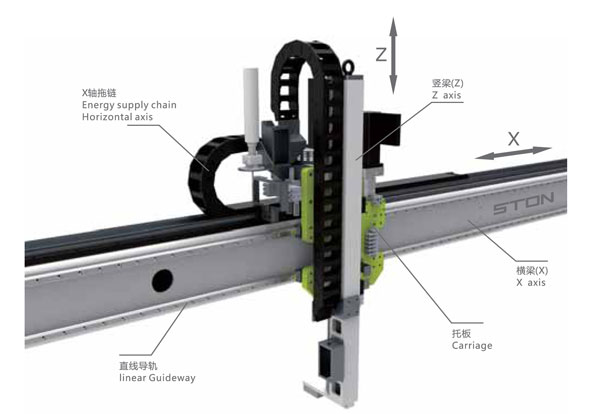 Z

X轴拖链
Energy supply chain
Horizontal axis

竖梁(Z)
Z axis

X

STON

横梁(X)
X axis

托板
Carriage

直线导轨
linear Guideway